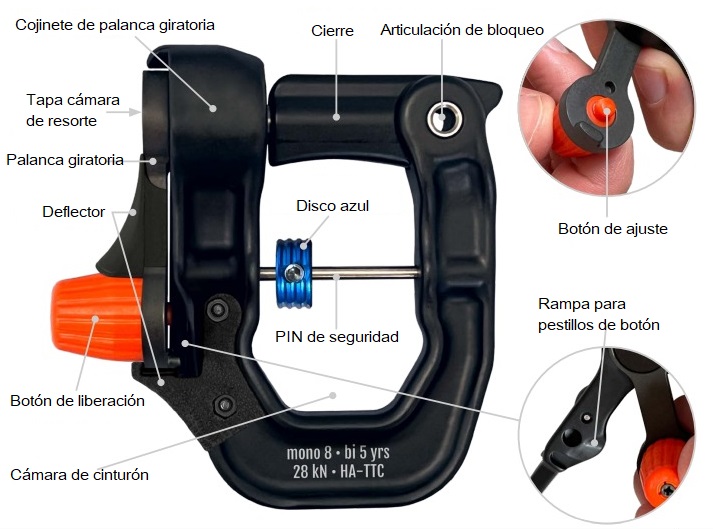 Cojinete de palanca giratoria

Cierre

Articulación de bloqueo

Tapa cámara de resorte

Palanca giratoria

Deflector

Disco azul

Botón de ajuste

PIN de seguridad

Rampa para pestillos de botón

Botón de liberación

Cámara de cinturón

mono 8 • bi 5 yrs
28 kN • HA-TTC